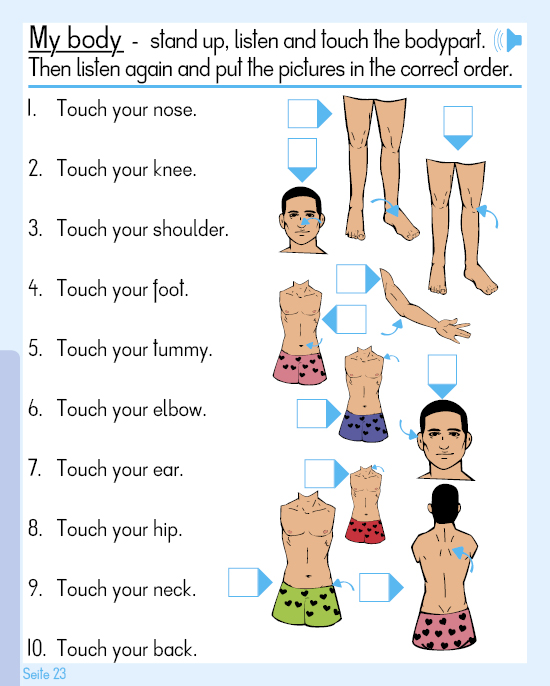 My body - stand up, listen and touch the bodypart.
Then listen again and put the pictures in the correct order.

1. Touch your nose.

2. Touch your knee.

3. Touch your shoulder.

4. Touch your foot.

5. Touch your tummy.

6. Touch your elbow.

7. Touch your ear.

8. Touch your hip.

9. Touch your neck.

10. Touch your back.

Seite 23