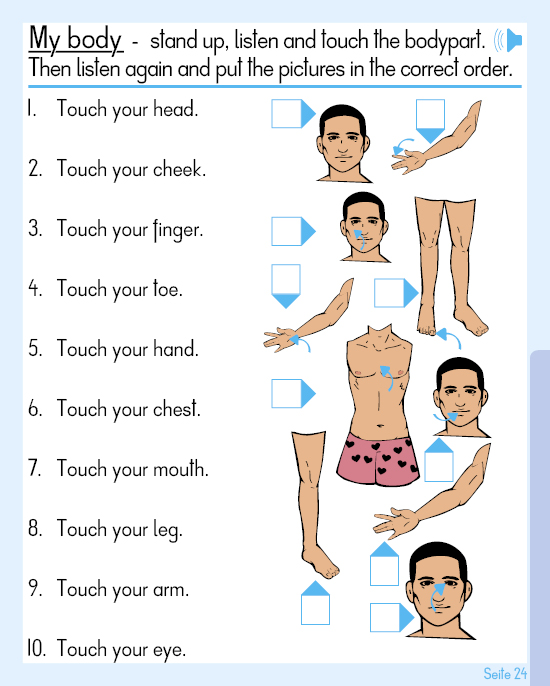 My body - stand up, listen and touch the bodypart. Then listen again and put the pictures in the correct order.

1. Touch your head.

2. Touch your cheek.

3. Touch your finger.

4. Touch your toe.

5. Touch your hand.

6. Touch your chest.

7. Touch your mouth.

8. Touch your leg.

9. Touch your arm.

10. Touch your eye.

Seite 24