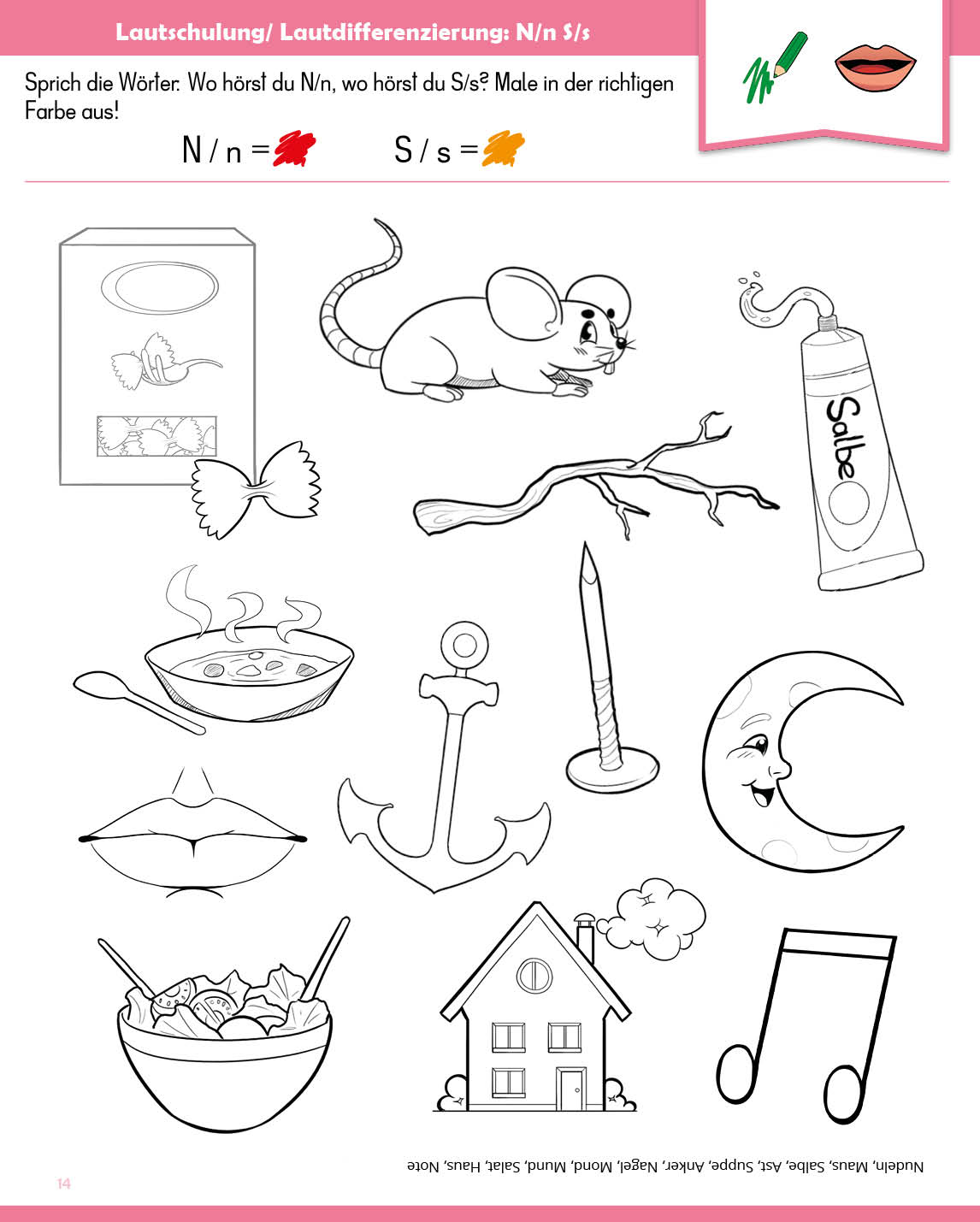 Lautschulung/ Lautdifferenzierung: N/n S/s

Sprich die Wörter. Wo hörst du N/n, wo hörst du S/s? Male in der richtigen Farbe aus!

N / n =   S / s =

Salbe

Nudeln, Maus, Salbe, Ast, Suppe, Anker, Nagel, Mond, Mund, Salat, Haus, Note

14